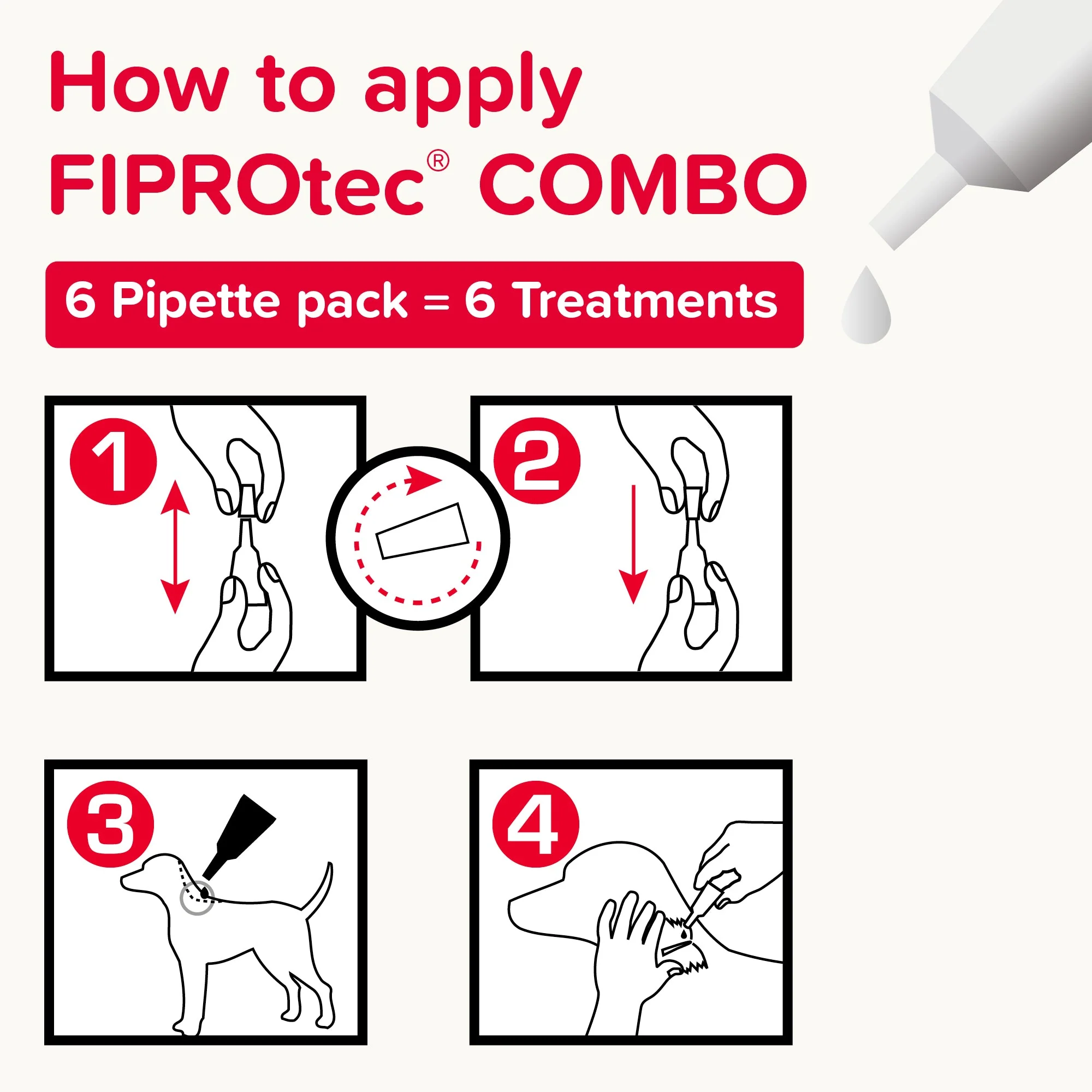 How to apply FIPROtec® COMBO

6 Pipette pack = 6 Treatments

1

2

3

4